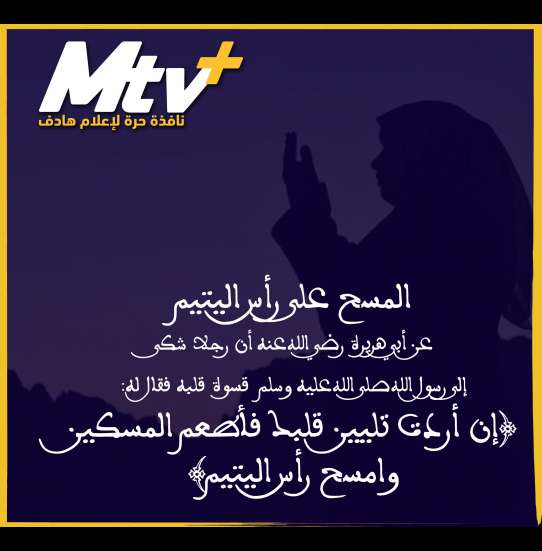 Mtv+
نافذة حرة لإعلام هادف

المسح على رأس اليتيم

عن أبي هريرة رضي الله عنه أن رجلا شكى

إلى رسول الله صلى الله عليه وسلم قسوة قلبه فقال له:

﴿إن أردت تليين قلبك فأطعم المسكين وامسح رأس اليتيم﴾