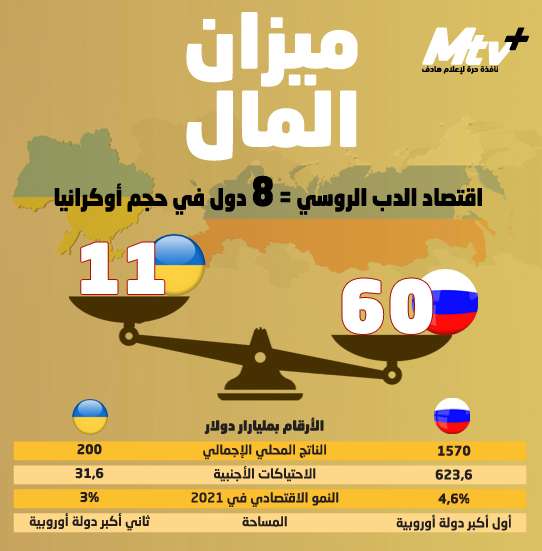 Mtv+
نافذة حرة لإعلام هادف

ميزان المال

اقتصاد الدب الروسي = 8 دول في حجم أوكرانيا

11

60

الأرقام بمليارار دولار

| | | |
|---|---|---|
| 1570 | الناتج المحلي الإجمالي | 200 |
| 623,6 | الاحتياكات الأجنبية | 31,6 |
| 4,6% | النمو الاقتصادي في 2021 | 3% |
| أول أكبر دولة أوروبية | المساحة | ثاني أكبر دولة أوروبية |