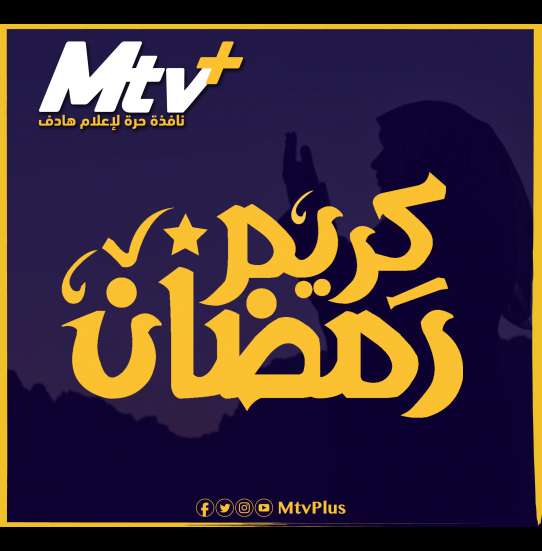 Mtv+
نافذة حرة لإعلام هادف

رمضان كريم

MtvPlus